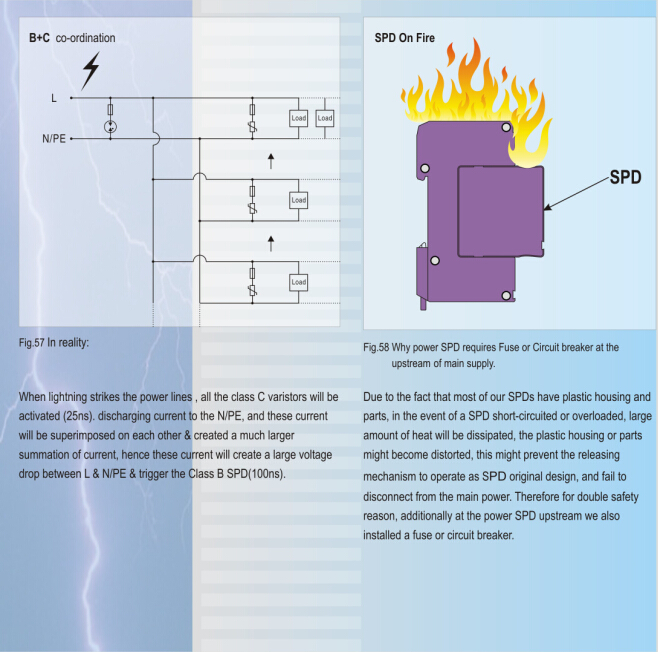 B+C co-ordination

L

N/PE

Load

Load

Load

Load

Fig.57 In reality:

When lightning strikes the power lines , all the class C varistors will be activated (25ns). discharging current to the N/PE, and these current will be superimposed on each other & created a much larger summation of current, hence these current will create a large voltage drop between L & N/PE & trigger the Class B SPD(100ns).

SPD On Fire

SPD

Fig.58 Why power SPD requires Fuse or Circuit breaker at the upstream of main supply.

Due to the fact that most of our SPDs have plastic housing and parts, in the event of a SPD short-circuited or overloaded, large amount of heat will be dissipated, the plastic housing or parts might become distorted, this might prevent the releasing mechanism to operate as SPD original design, and fail to disconnect from the main power. Therefore for double safety reason, additionally at the power SPD upstream we also installed a fuse or circuit breaker.